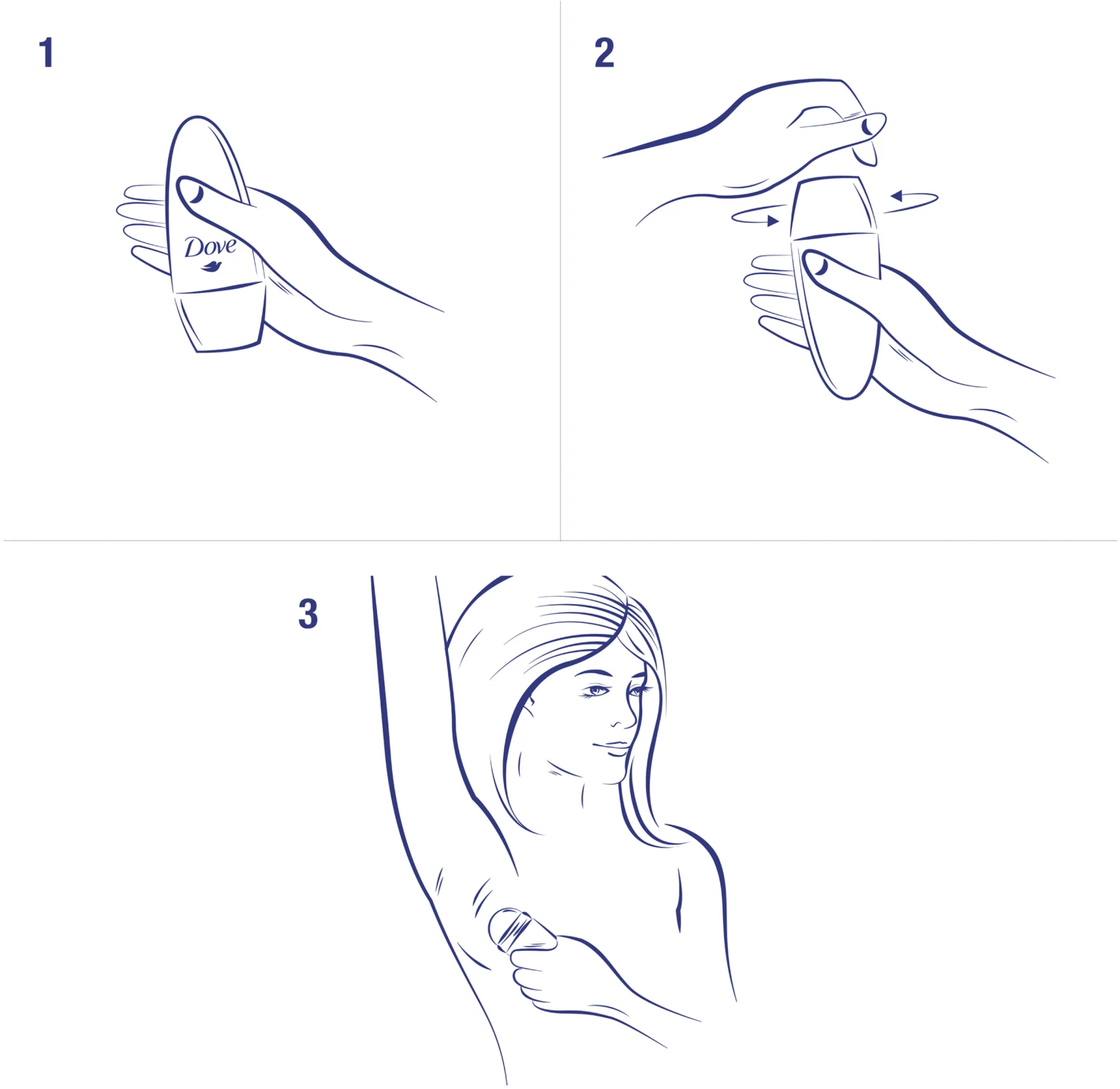 1

Dove

2

3